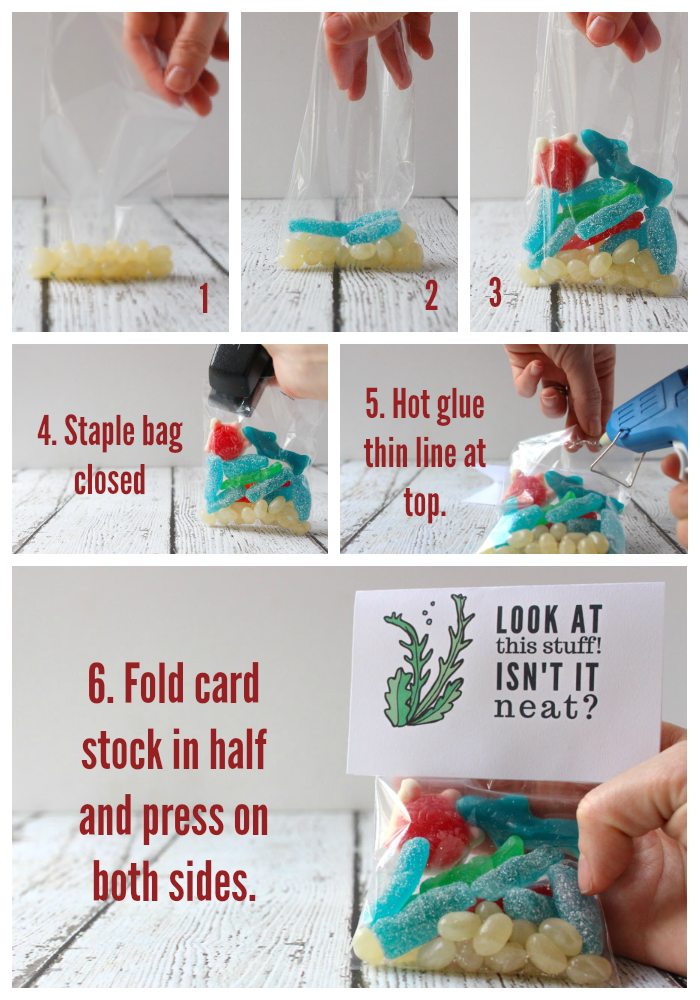 1

2

3

4. Staple bag closed

5. Hot glue thin line at top.

6. Fold card stock in half and press on both sides.

LOOK AT this stuff! ISN'T IT neat?